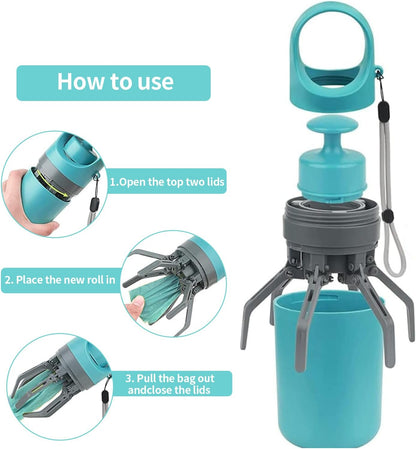 How to use

1.Open the top two lids

2. Place the new roll in

3. Pull the bag out andclose the lids